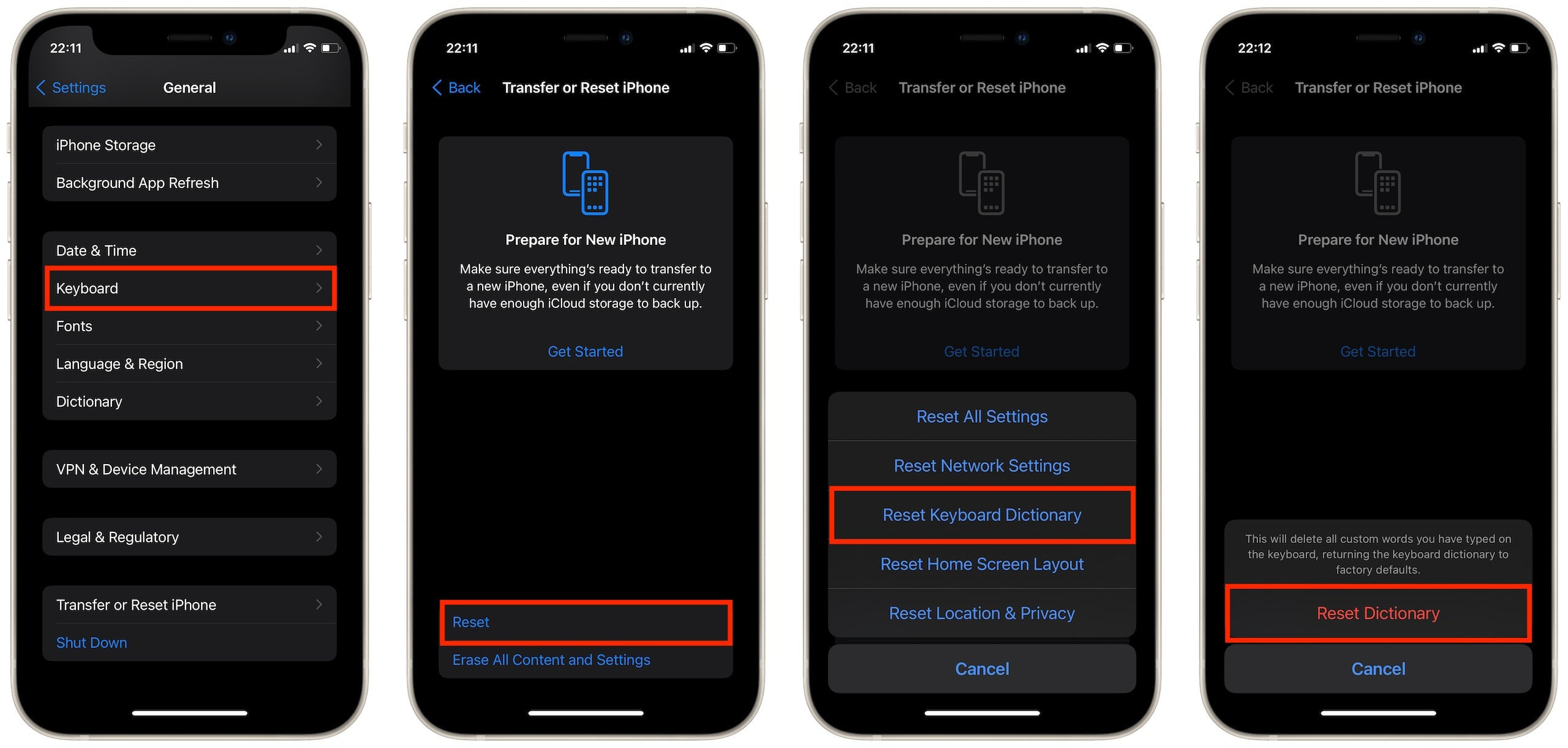 22:11

Settings General

iPhone Storage

Background App Refresh

Date & Time

Keyboard

Fonts

Language & Region

Dictionary

VPN & Device Management

Legal & Regulatory

Transfer or Reset iPhone

Shut Down

22:11

Back Transfer or Reset iPhone

Prepare for New iPhone

Make sure everything's ready to transfer to a new iPhone, even if you don't currently have enough iCloud storage to back up.

Get Started

Reset

Erase All Content and Settings

22:11

Back Transfer or Reset iPhone

Prepare for New iPhone

Make sure everything's ready to transfer to a new iPhone, even if you don't currently have enough iCloud storage to back up.

Get Started

Reset All Settings

Reset Network Settings

Reset Keyboard Dictionary

Reset Home Screen Layout

Reset Location & Privacy

Cancel

22:12

Back Transfer or Reset iPhone

Prepare for New iPhone

Make sure everything's ready to transfer to a new iPhone, even if you don't currently have enough iCloud storage to back up.

Get Started

This will delete all custom words you have typed on the keyboard, returning the keyboard dictionary to factory defaults.

Reset Dictionary

Cancel